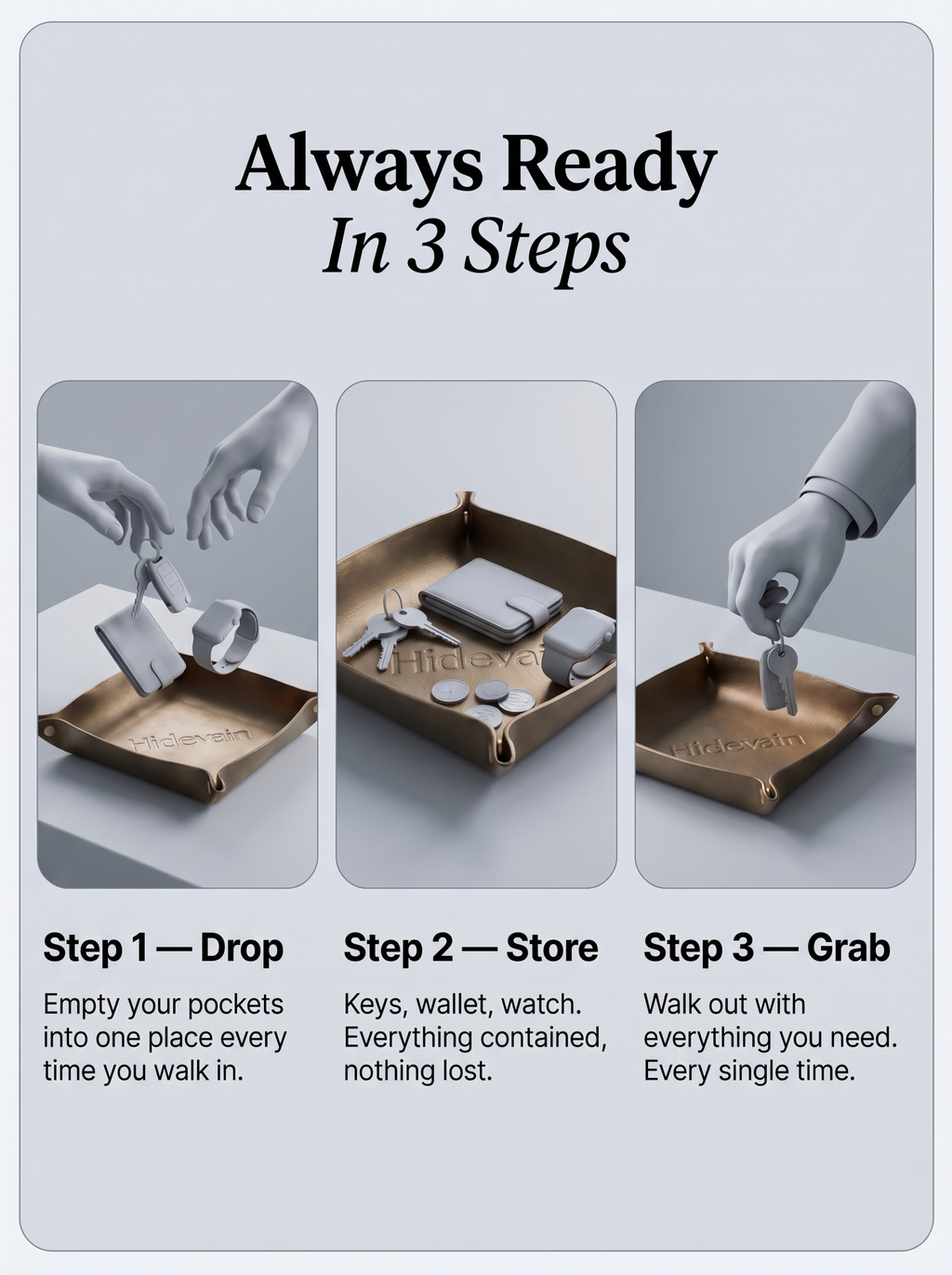 Always Ready
In 3 Steps

Hidevain

Hidevai

Hidevain

Step 1 — Drop

Empty your pockets into one place every time you walk in.

Step 2 — Store

Keys, wallet, watch. Everything contained, nothing lost.

Step 3 — Grab

Walk out with everything you need. Every single time.