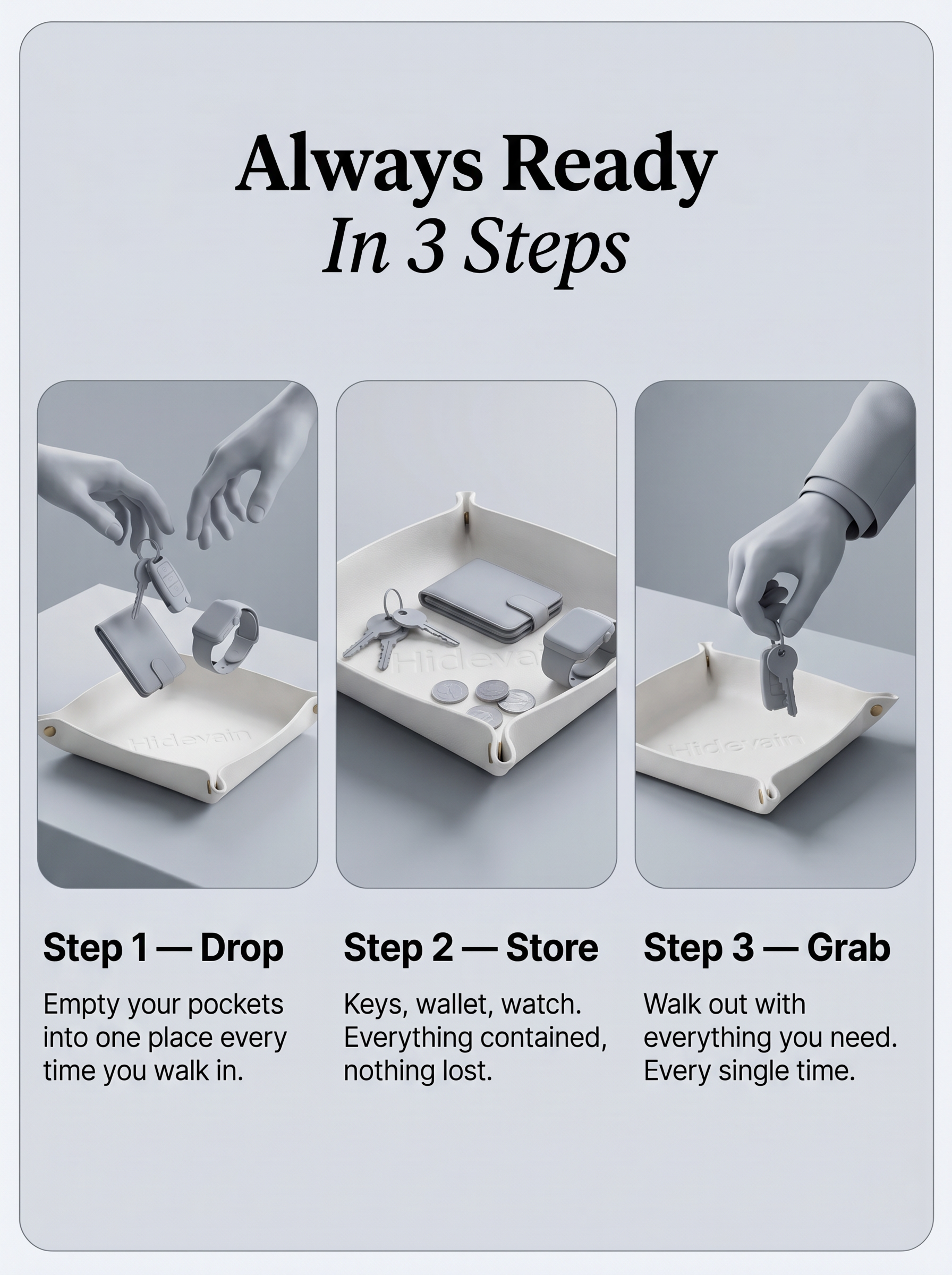 Always Ready
In 3 Steps

Hidevain

Hidevain

Hidevain

Step 1 — Drop

Empty your pockets into one place every time you walk in.

Step 2 — Store

Keys, wallet, watch. Everything contained, nothing lost.

Step 3 — Grab

Walk out with everything you need. Every single time.