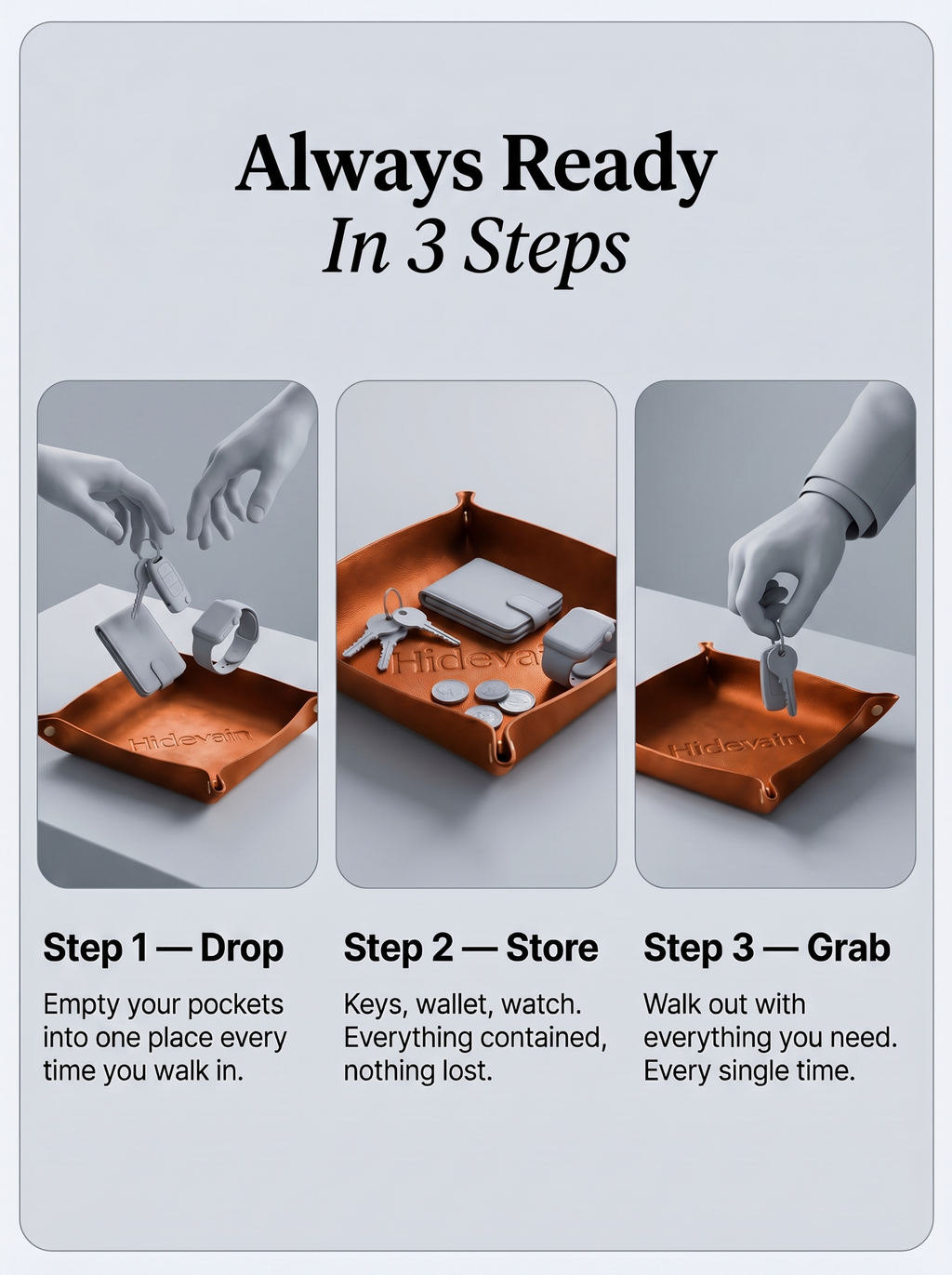 Always Ready
In 3 Steps

Hidevain

Hidevain

Hidevain

Step 1 — Drop
Empty your pockets into one place every time you walk in.

Step 2 — Store
Keys, wallet, watch. Everything contained, nothing lost.

Step 3 — Grab
Walk out with everything you need. Every single time.