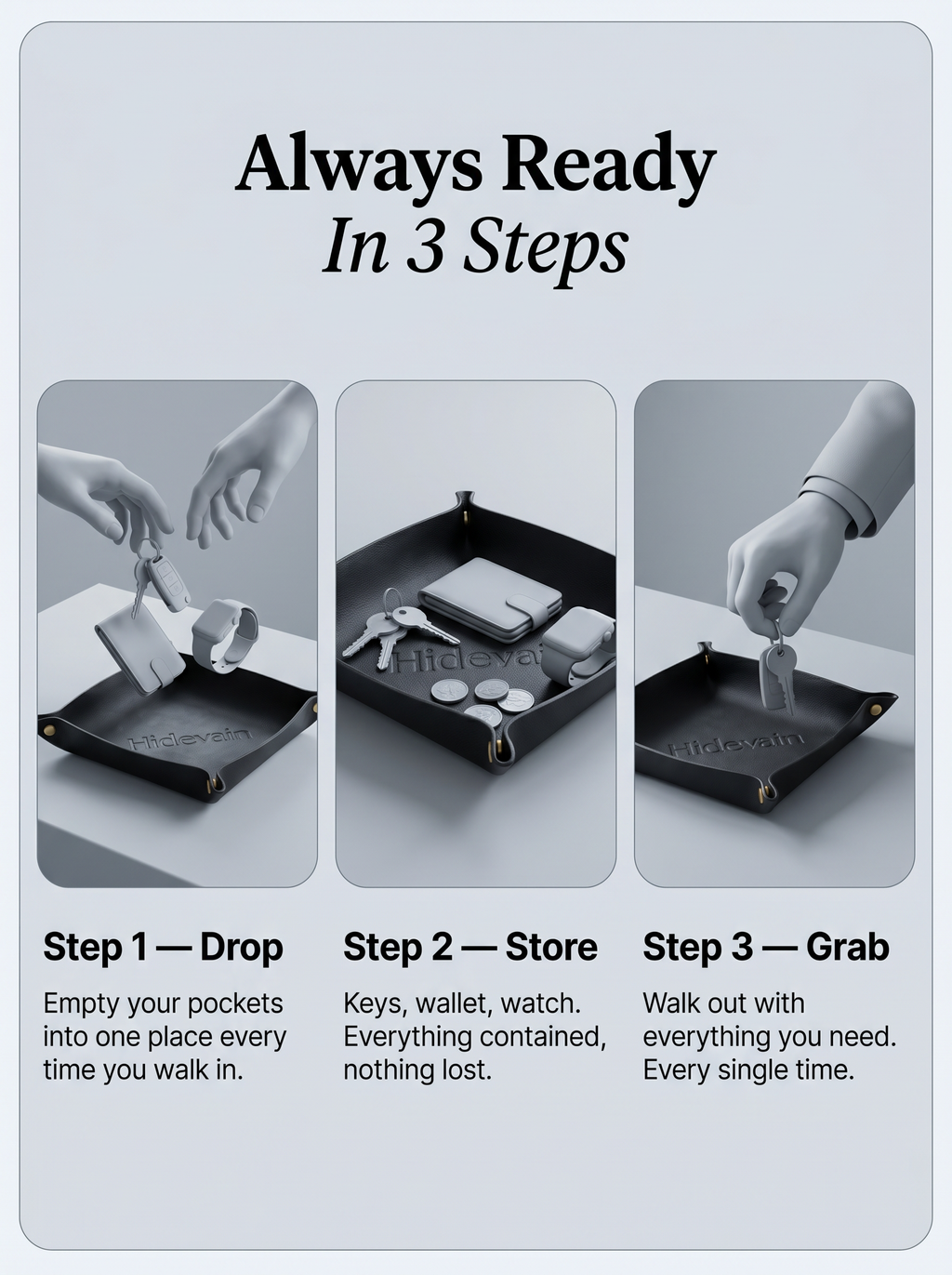 Always Ready
In 3 Steps

Hidevain

Hidevain

Hidevain

Step 1 — Drop

Empty your pockets into one place every time you walk in.

Step 2 — Store

Keys, wallet, watch. Everything contained, nothing lost.

Step 3 — Grab

Walk out with everything you need. Every single time.